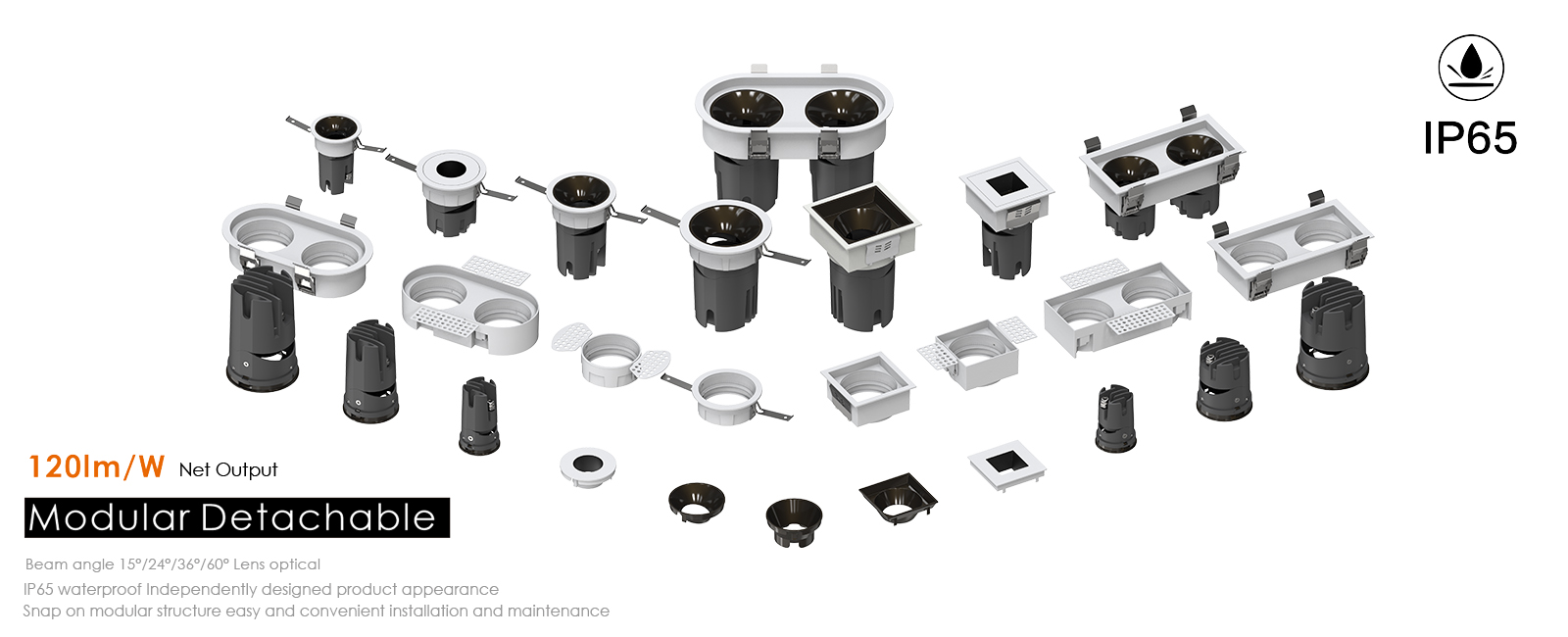 IP65

120lm/W Net Output

Modular Detachable

Beam angle 15°/24°/36°/60° Lens optical

IP65 waterproof Independently designed product appearance

Snap on modular structure easy and convenient installation and maintenance